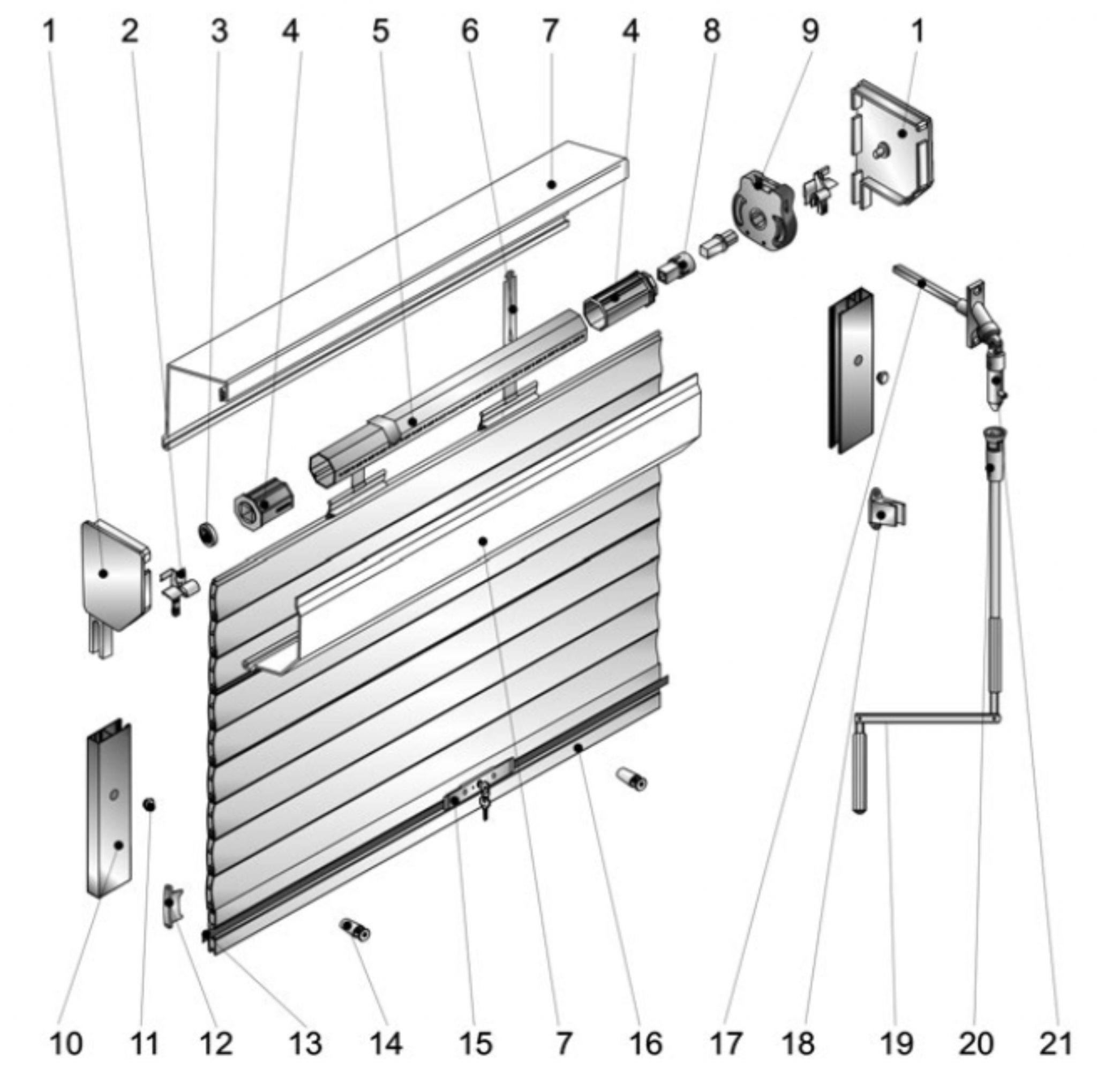 1 2 3 4 5 6 7 4 8 9 1

10 11 12 13 14 15 7 16 17 18 19 20 21