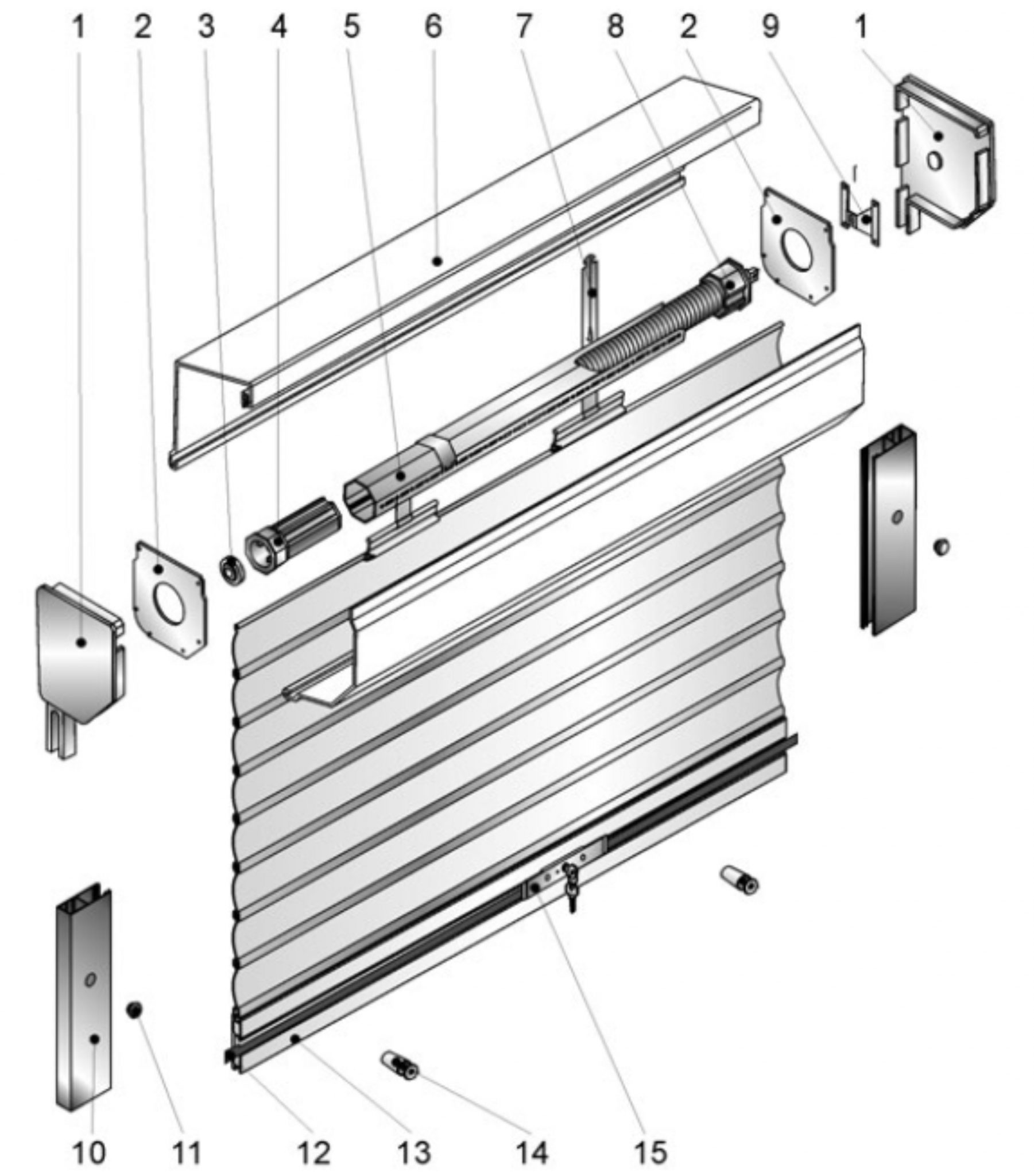 1 2 3 4 5 6 7 8 2 9 1

10 11 12 13 14 15